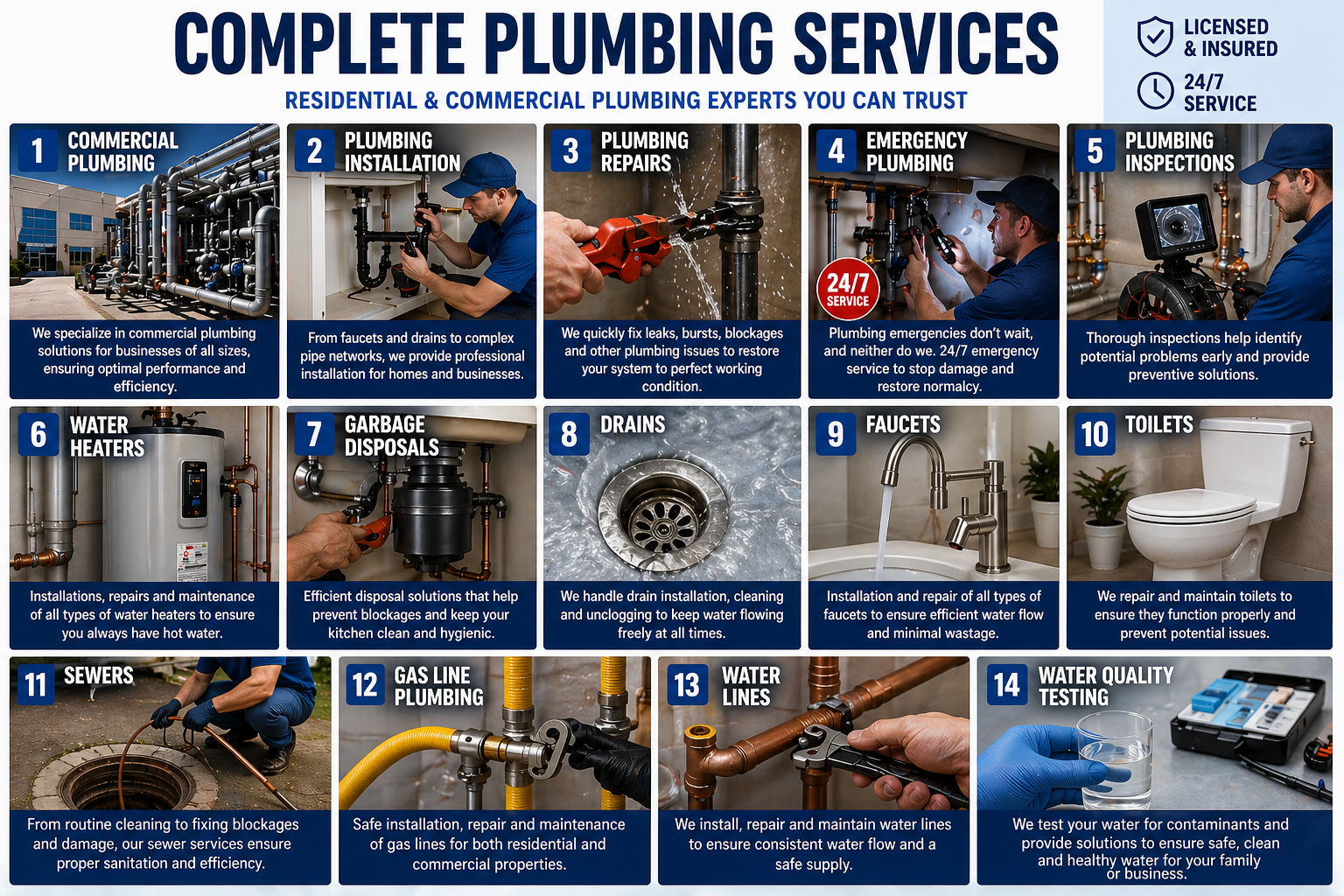 COMPLETE PLUMBING SERVICES

RESIDENTIAL & COMMERCIAL PLUMBING EXPERTS YOU CAN TRUST

LICENSED & INSURED

24/7 SERVICE

1 COMMERCIAL PLUMBING

We specialize in commercial plumbing solutions for businesses of all sizes, ensuring optimal performance and efficiency.

2 PLUMBING INSTALLATION

From faucets and drains to complex pipe networks, we provide professional installation for homes and businesses.

3 PLUMBING REPAIRS

We quickly fix leaks, bursts, blockages and other plumbing issues to restore your system to perfect working condition.

4 EMERGENCY PLUMBING

24/7 SERVICE

Plumbing emergencies don't wait, and neither do we. 24/7 emergency service to stop damage and restore normalcy.

5 PLUMBING INSPECTIONS

Thorough inspections help identify potential problems early and provide preventive solutions.

6 WATER HEATERS

Installations, repairs and maintenance of all types of water heaters to ensure you always have hot water.

7 GARBAGE DISPOSALS

Efficient disposal solutions that help prevent blockages and keep your kitchen clean and hygienic.

8 DRAINS

We handle drain installation, cleaning and unclogging to keep water flowing freely at all times.

9 FAUCETS

Installation and repair of all types of faucets to ensure efficient water flow and minimal wastage.

10 TOILETS

We repair and maintain toilets to ensure they function properly and prevent potential issues.

11 SEWERS

From routine cleaning to fixing blockages and damage, our sewer services ensure proper sanitation and efficiency.

12 GAS LINE PLUMBING

Safe installation, repair and maintenance of gas lines for both residential and commercial properties.

13 WATER LINES

We install, repair and maintain water lines to ensure consistent water flow and a safe supply.

14 WATER QUALITY TESTING

We test your water for contaminants and provide solutions to ensure safe, clean and healthy water for your family or business.